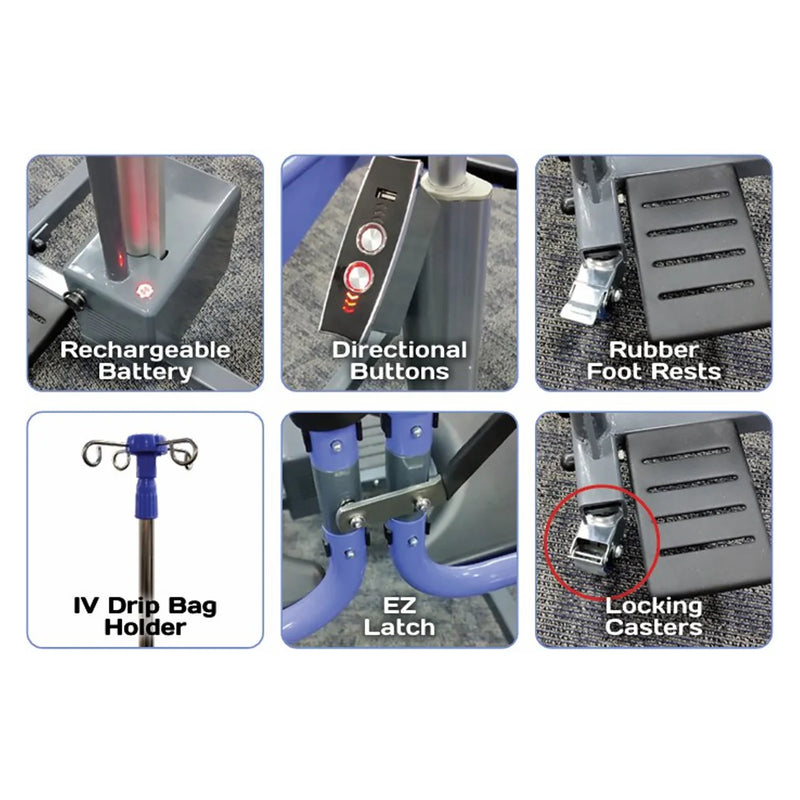 Rechargeable Battery

Directional Buttons

Rubber Foot Rests

IV Drip Bag Holder

EZ Latch

Locking Casters