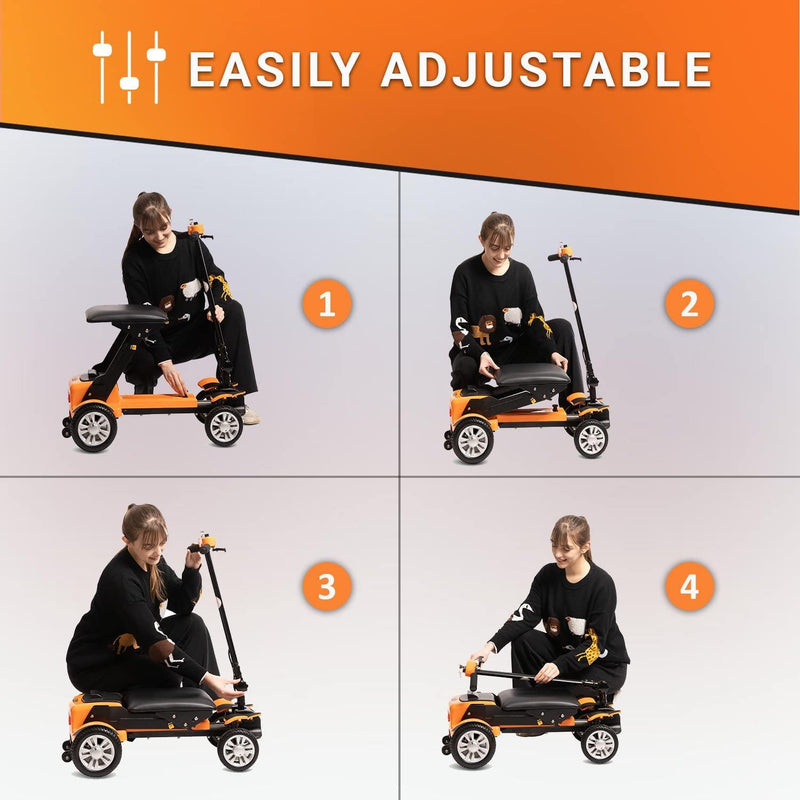 EASILY ADJUSTABLE

1

2

3

4