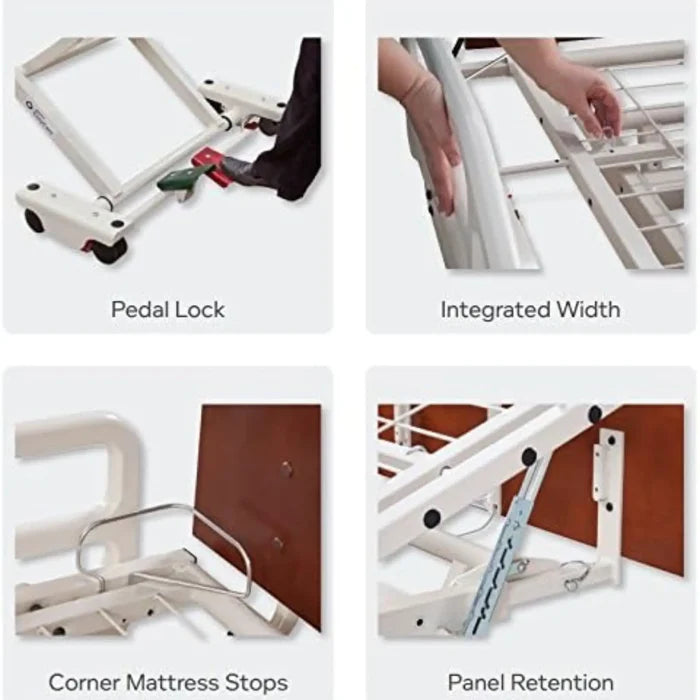 Pedal Lock

Integrated Width

Corner Mattress Stops

Panel Retention