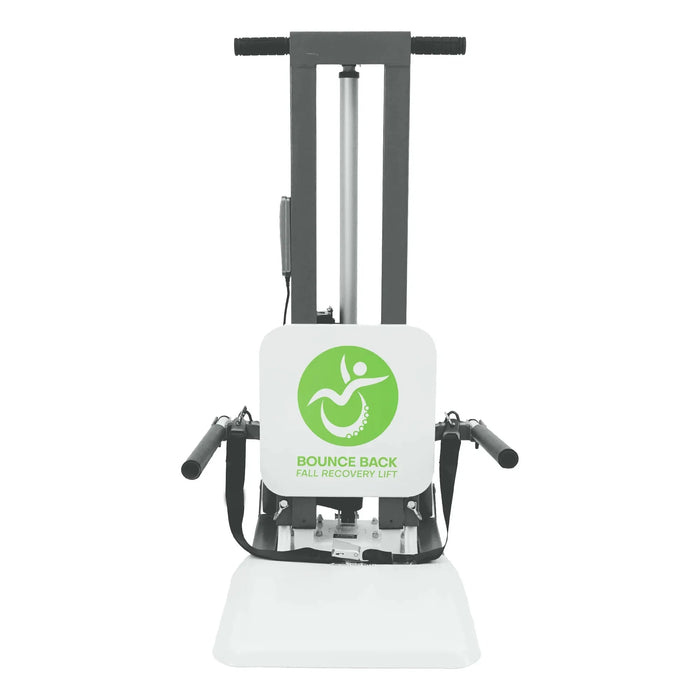 BOUNCE BACK
FALL RECOVERY LIFT