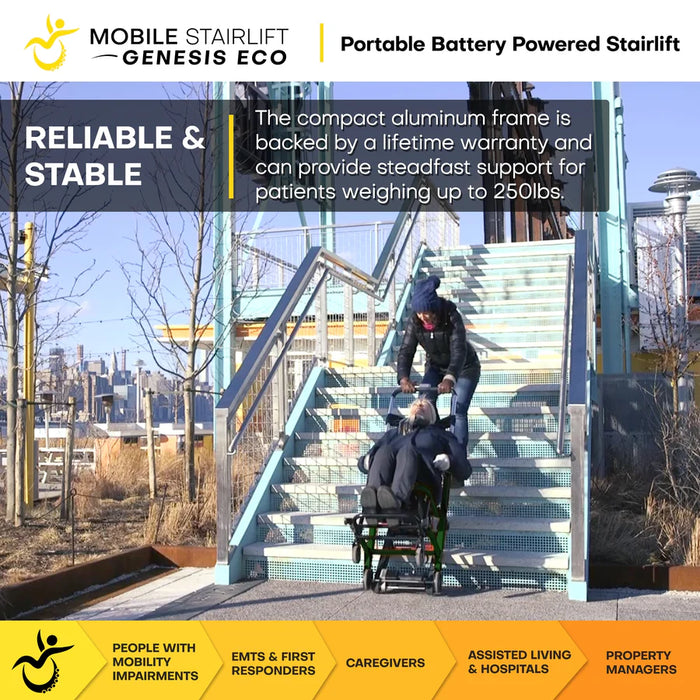 MOBILE STAIRLIFT
GENESIS ECO

Portable Battery Powered Stairlift

RELIABLE & STABLE

The compact aluminum frame is backed by a lifetime warranty and can provide steadfast support for patients weighing up to 250lbs.

PEOPLE WITH MOBILITY IMPAIRMENTS

EMTS & FIRST RESPONDERS

CAREGIVERS

ASSISTED LIVING & HOSPITALS

PROPERTY MANAGERS