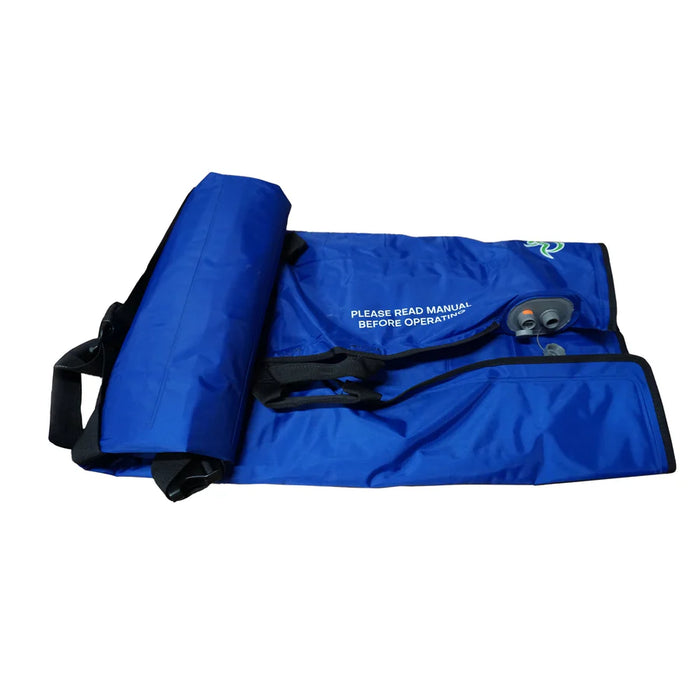 PLEASE READ MANUAL BEFORE OPERATING