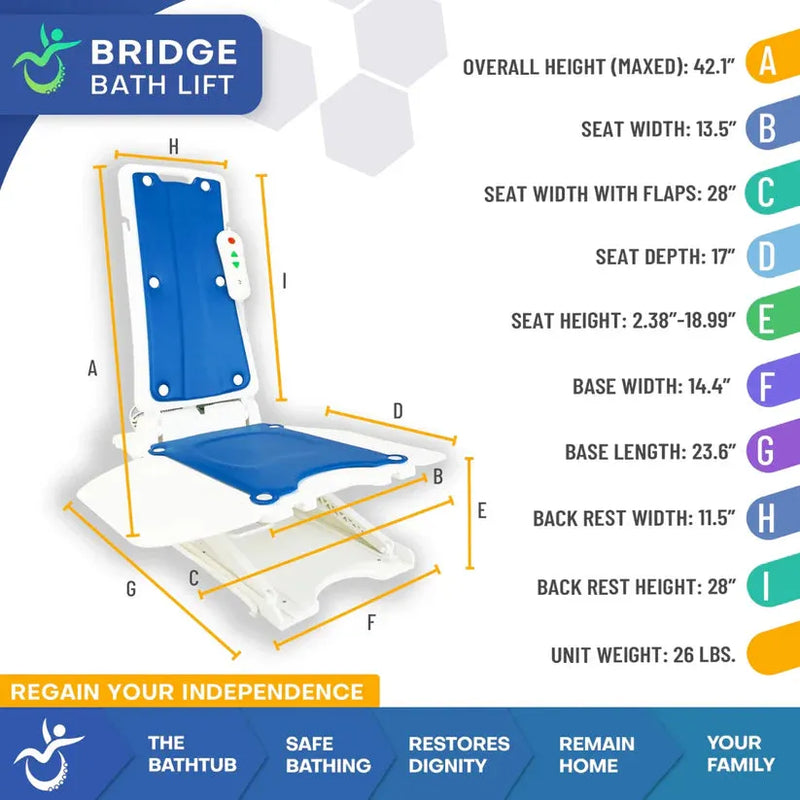 BRIDGE
BATH LIFT

H
I
A
D
B
E
C
G
F

OVERALL HEIGHT (MAXED): 42.1" A
SEAT WIDTH: 13.5" B
SEAT WIDTH WITH FLAPS: 28" C
SEAT DEPTH: 17" D
SEAT HEIGHT: 2.38"-18.99" E
BASE WIDTH: 14.4" F
BASE LENGTH: 23.6" G
BACK REST WIDTH: 11.5" H
BACK REST HEIGHT: 28" I
UNIT WEIGHT: 26 LBS.

REGAIN YOUR INDEPENDENCE

THE BATHTUB
SAFE BATHING
RESTORES DIGNITY
REMAIN HOME
YOUR FAMILY