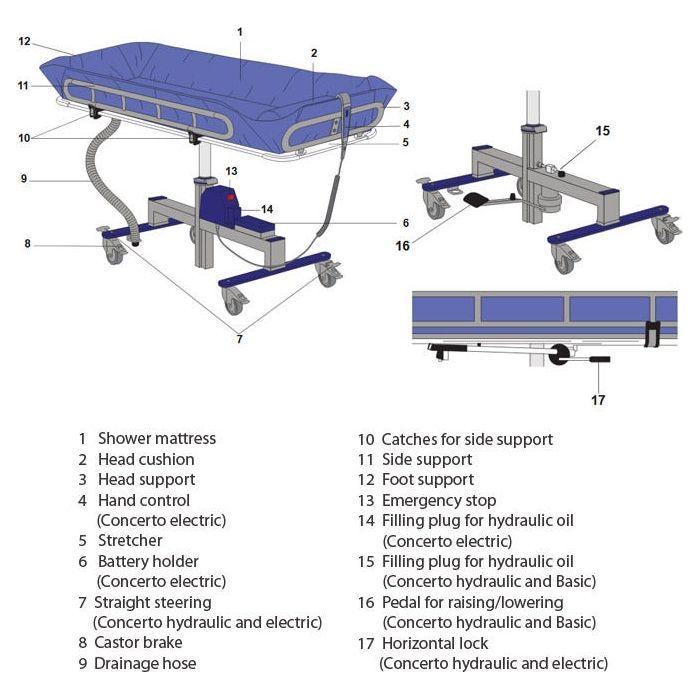 12
1
2
11
3
4
10
5
9
13
14
6
8
7
15
16
17

1 Shower mattress
2 Head cushion
3 Head support
4 Hand control (Concerto electric)
5 Stretcher
6 Battery holder (Concerto electric)
7 Straight steering (Concerto hydraulic and electric)
8 Castor brake
9 Drainage hose

10 Catches for side support
11 Side support
12 Foot support
13 Emergency stop
14 Filling plug for hydraulic oil (Concerto electric)
15 Filling plug for hydraulic oil (Concerto hydraulic and Basic)
16 Pedal for raising/lowering (Concerto hydraulic and Basic)
17 Horizontal lock (Concerto hydraulic and electric)